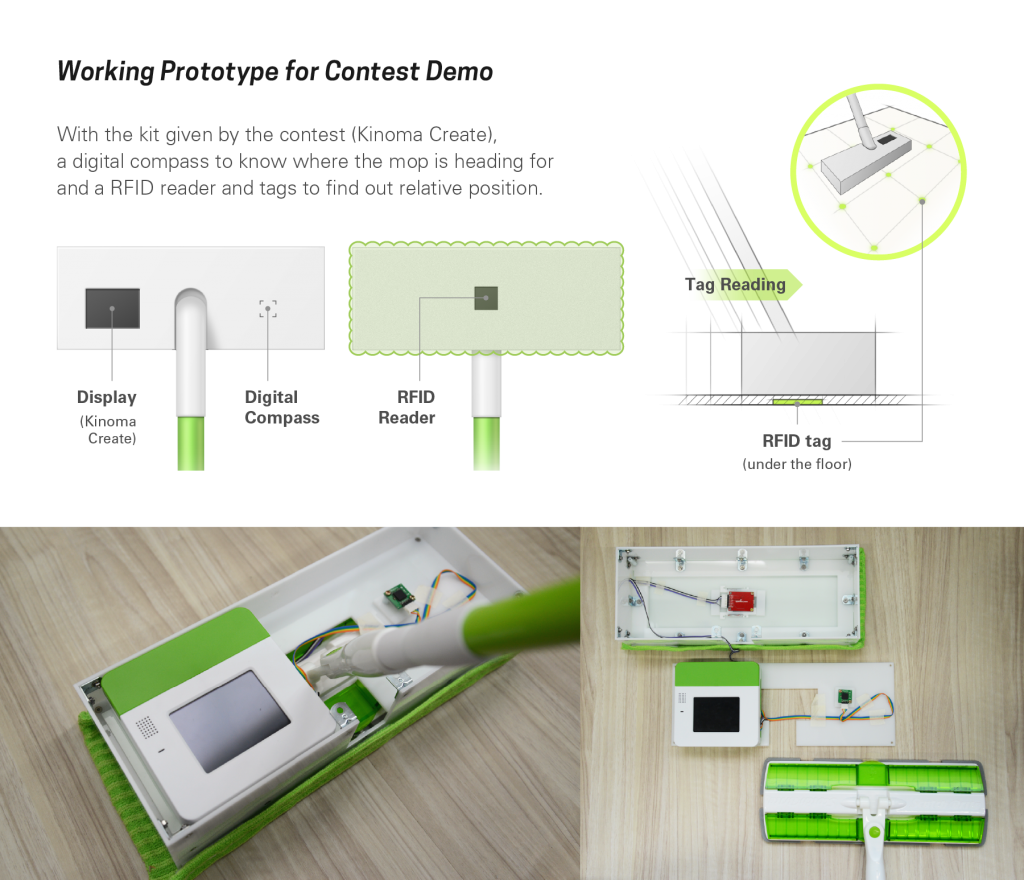 Working Prototype for Contest Demo

With the kit given by the contest (Kinoma Create), a digital compass to know where the mop is heading for and a RFID reader and tags to find out relative position.

Display
(Kinoma Create)

Digital Compass

RFID Reader

Tag Reading

RFID tag
(under the floor)